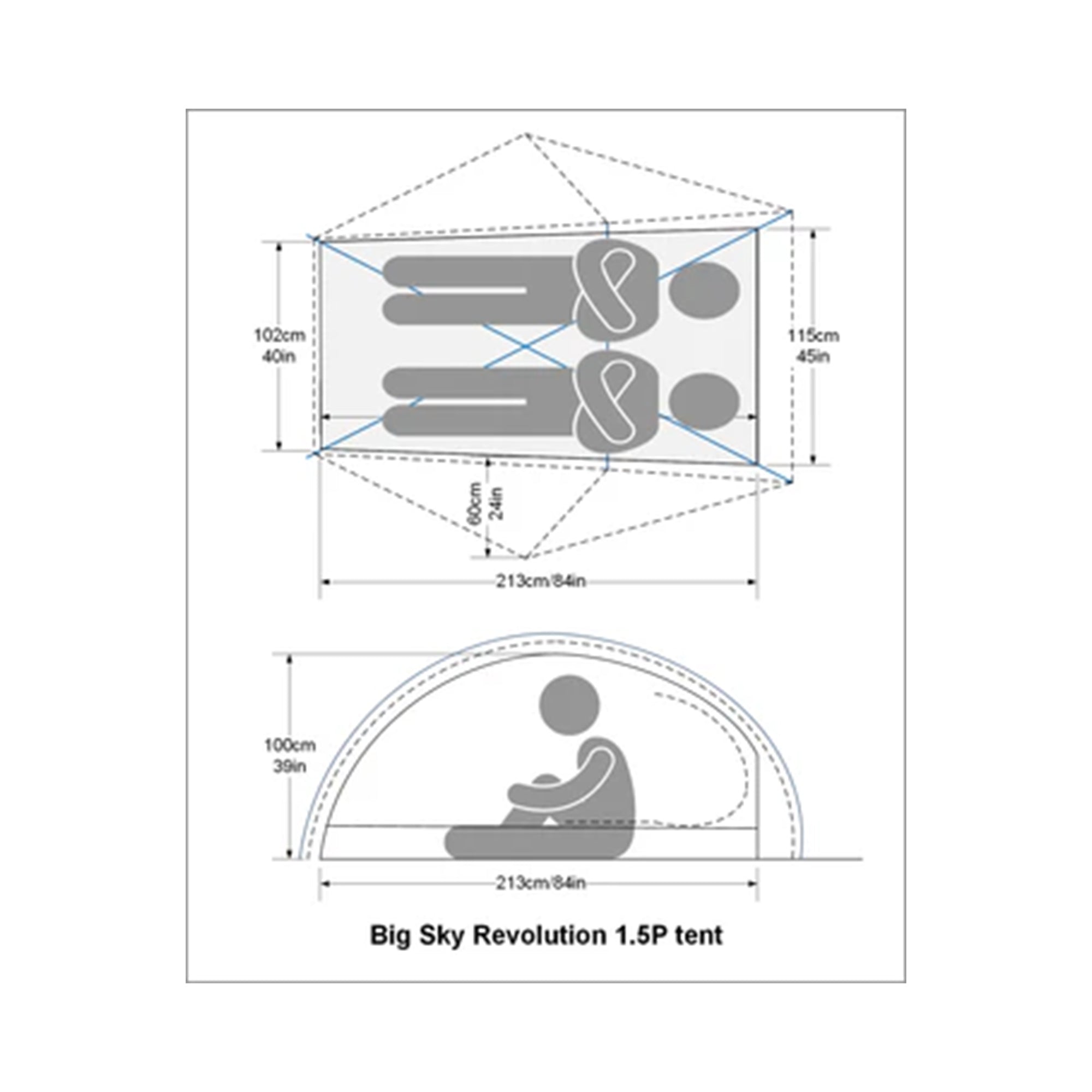 102cm
40in

115cm
45in

60cm
24in

213cm/84in

100cm
39in

213cm/84in

Big Sky Revolution 1.5P tent